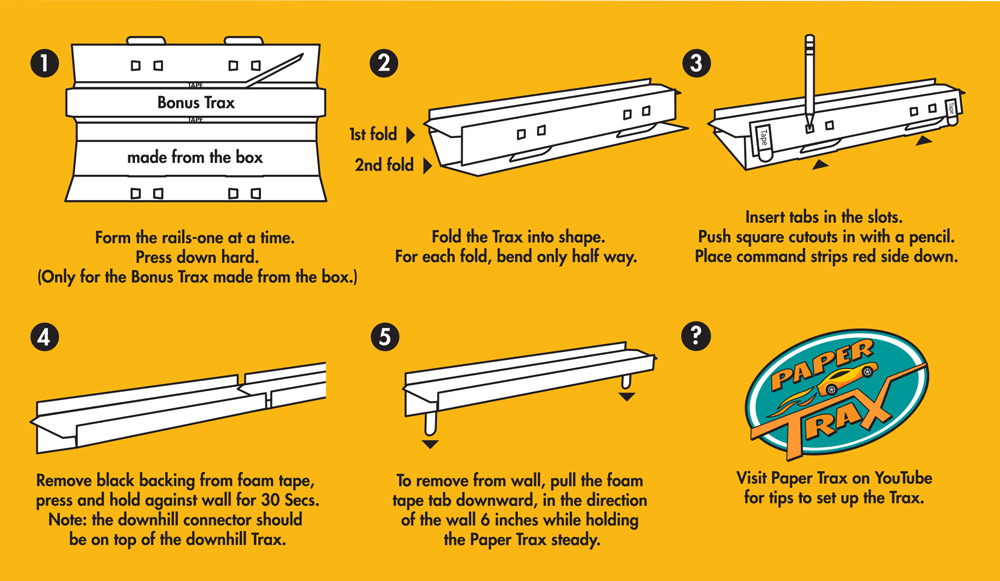 1

TAPE

Bonus Trax

TAPE

made from the box

Form the rails-one at a time.
Press down hard.
(Only for the Bonus Trax made from the box.)

2

1st fold

2nd fold

Fold the Trax into shape.
For each fold, bend only half way.

3

Tape

Tape

Insert tabs in the slots.
Push square cutouts in with a pencil.
Place command strips red side down.

4

Remove black backing from foam tape, press and hold against wall for 30 Secs.
Note: the downhill connector should be on top of the downhill Trax.

5

To remove from wall, pull the foam tape tab downward, in the direction of the wall 6 inches while holding the Paper Trax steady.

?

PAPER TRAX

Visit Paper Trax on YouTube for tips to set up the Trax.